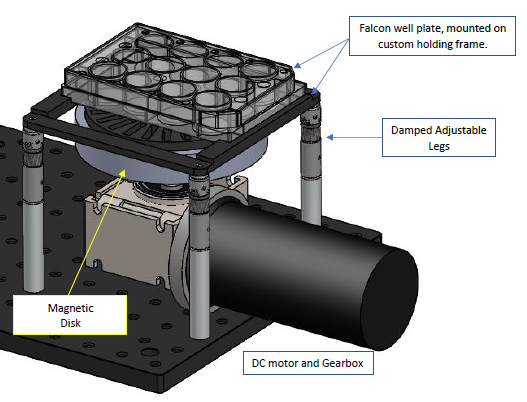 Falcon well plate, mounted on custom holding frame.

Damped Adjustable Legs

Magnetic Disk

DC motor and Gearbox